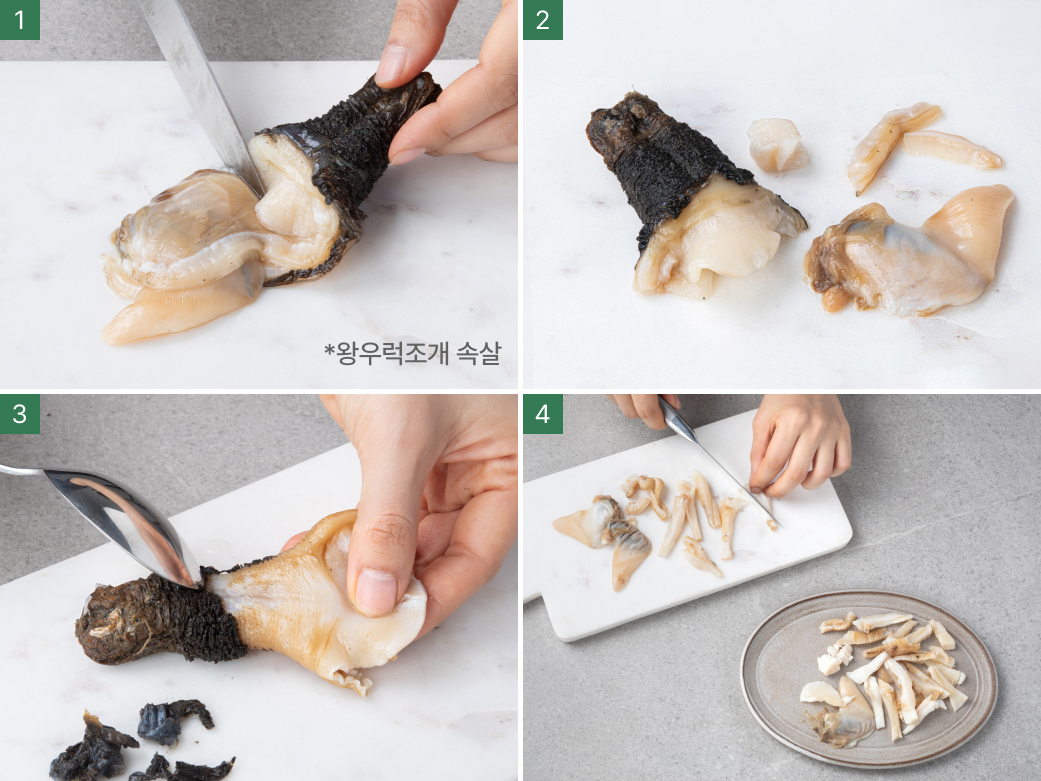 1

*왕우럭조개 속살

2

3

4