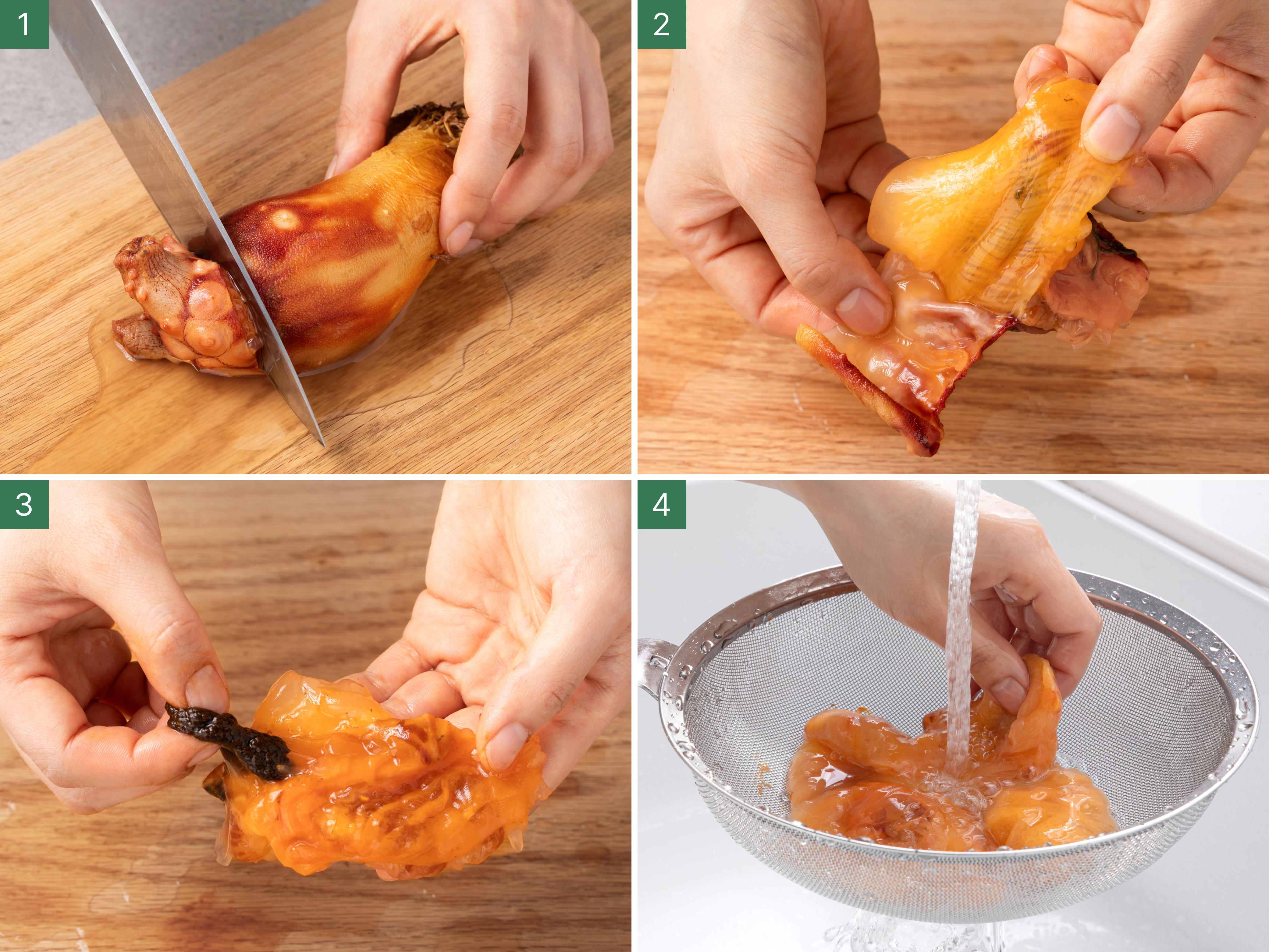 1

2

3

4